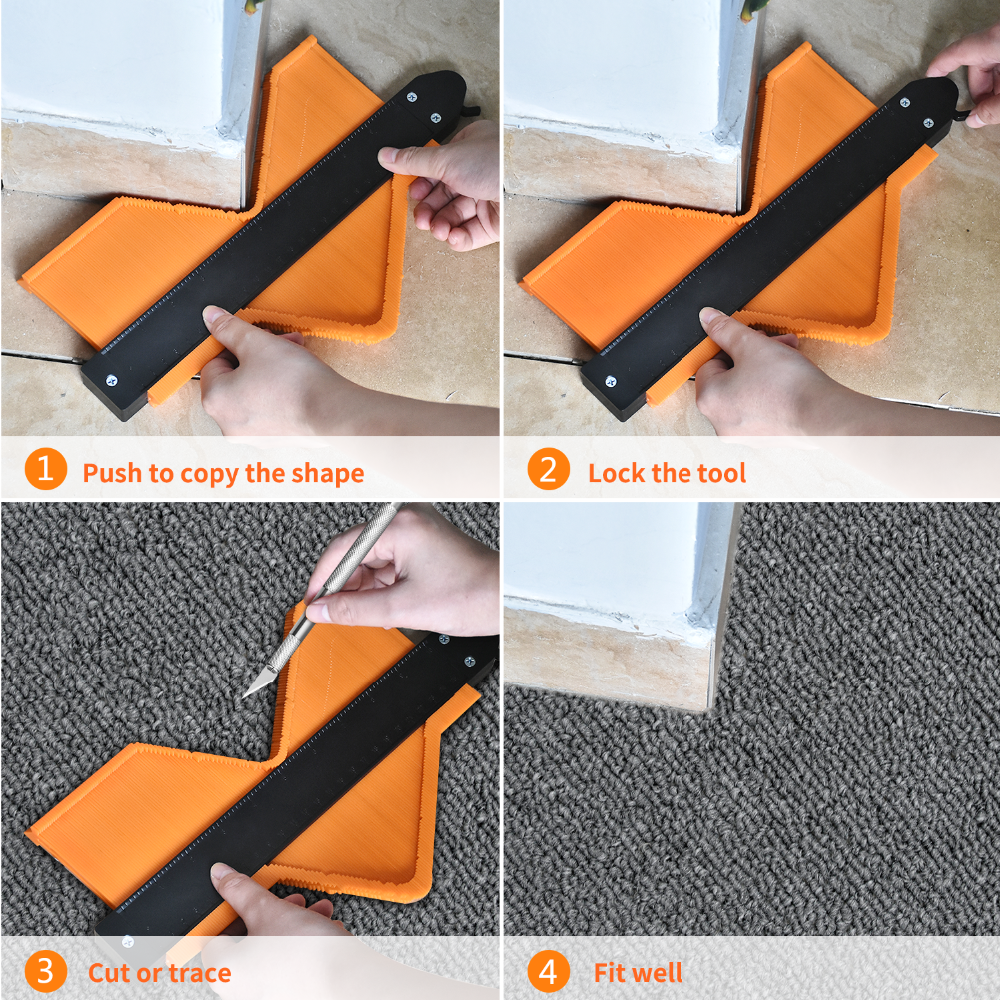 1 Push to copy the shape

2 Lock the tool

3 Cut or trace

4 Fit well